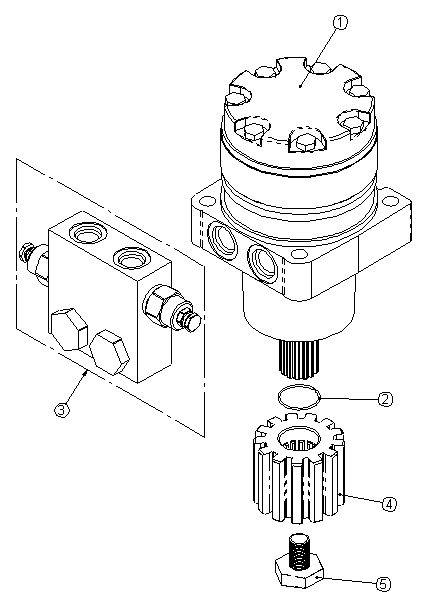 ①
③
②
④
⑤